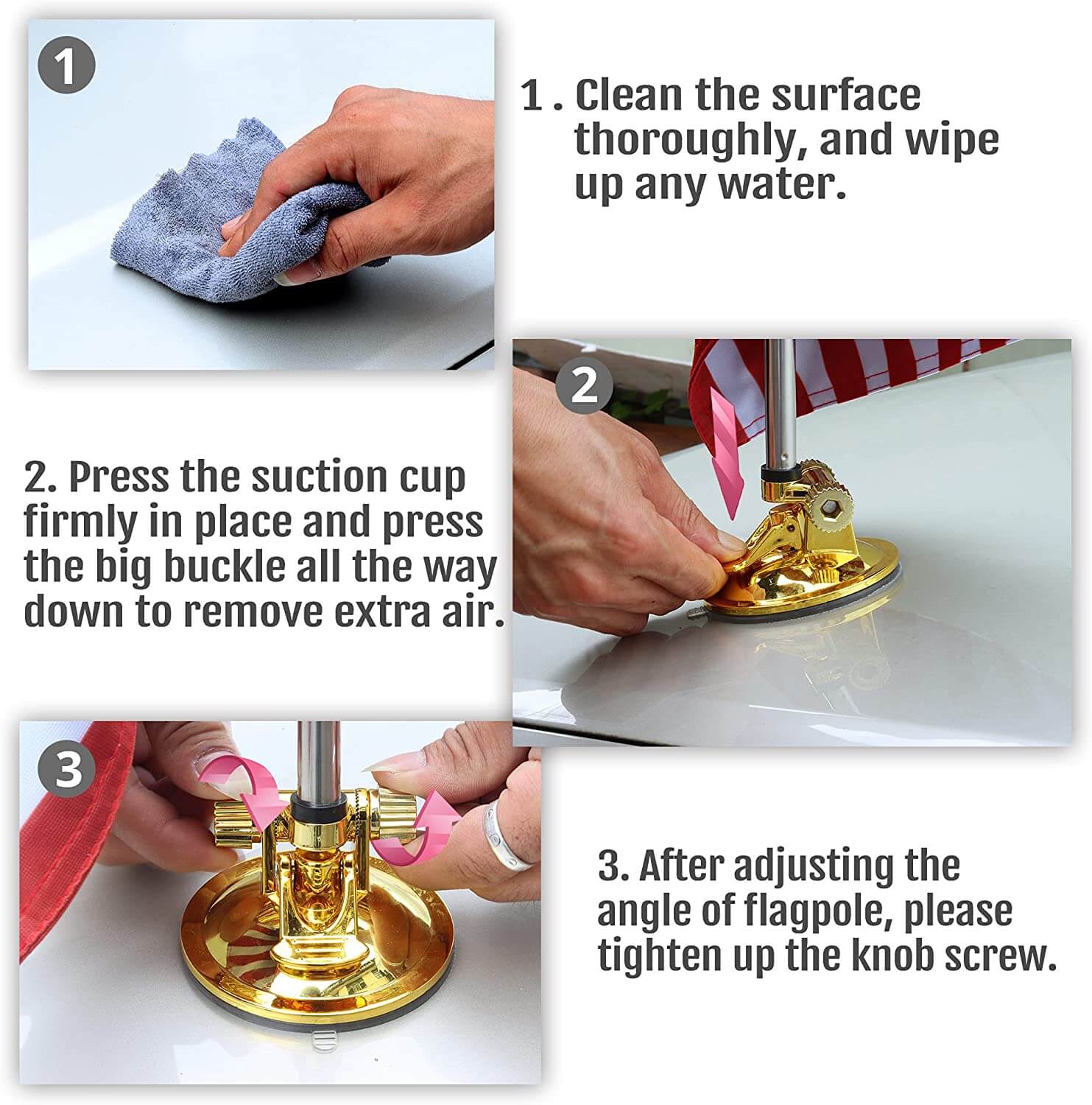 1

1 . Clean the surface thoroughly, and wipe up any water.

2

2. Press the suction cup firmly in place and press the big buckle all the way down to remove extra air.

3

3. After adjusting the angle of flagpole, please tighten up the knob screw.