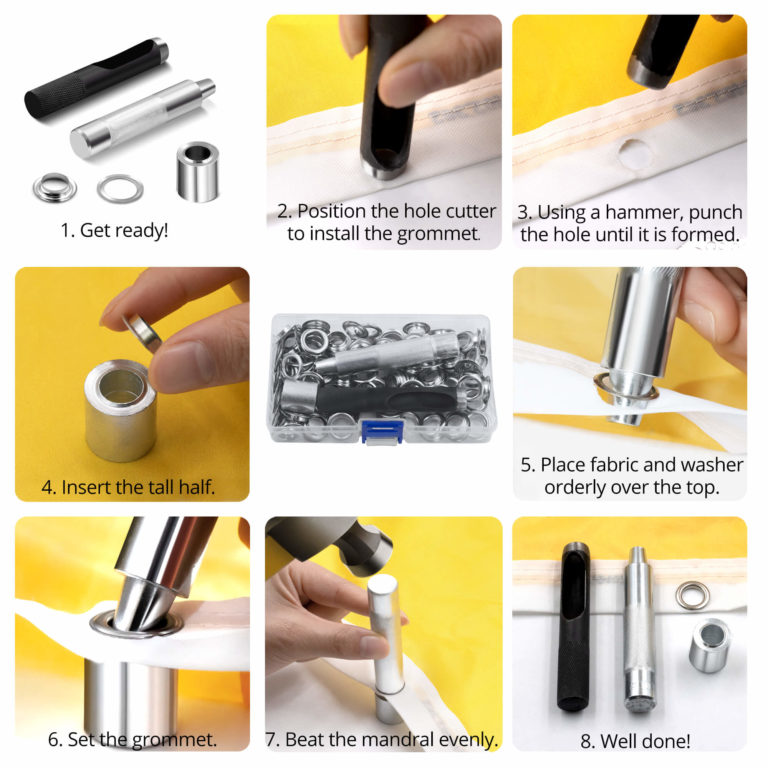 1. Get ready!

2. Position the hole cutter to install the grommet.

3. Using a hammer, punch the hole until it is formed.

4. Insert the tall half.

5. Place fabric and washer orderly over the top.

6. Set the grommet.

7. Beat the mandral evenly.

8. Well done!