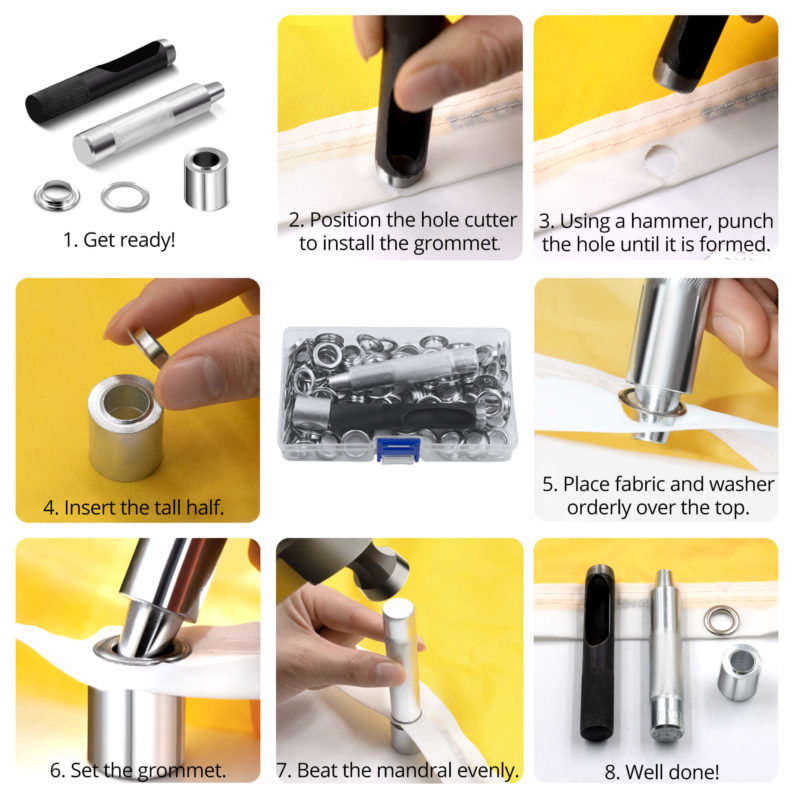 1. Get ready!

2. Position the hole cutter to install the grommet.

3. Using a hammer, punch the hole until it is formed.

4. Insert the tall half.

5. Place fabric and washer orderly over the top.

6. Set the grommet.

7. Beat the mandral evenly.

8. Well done!