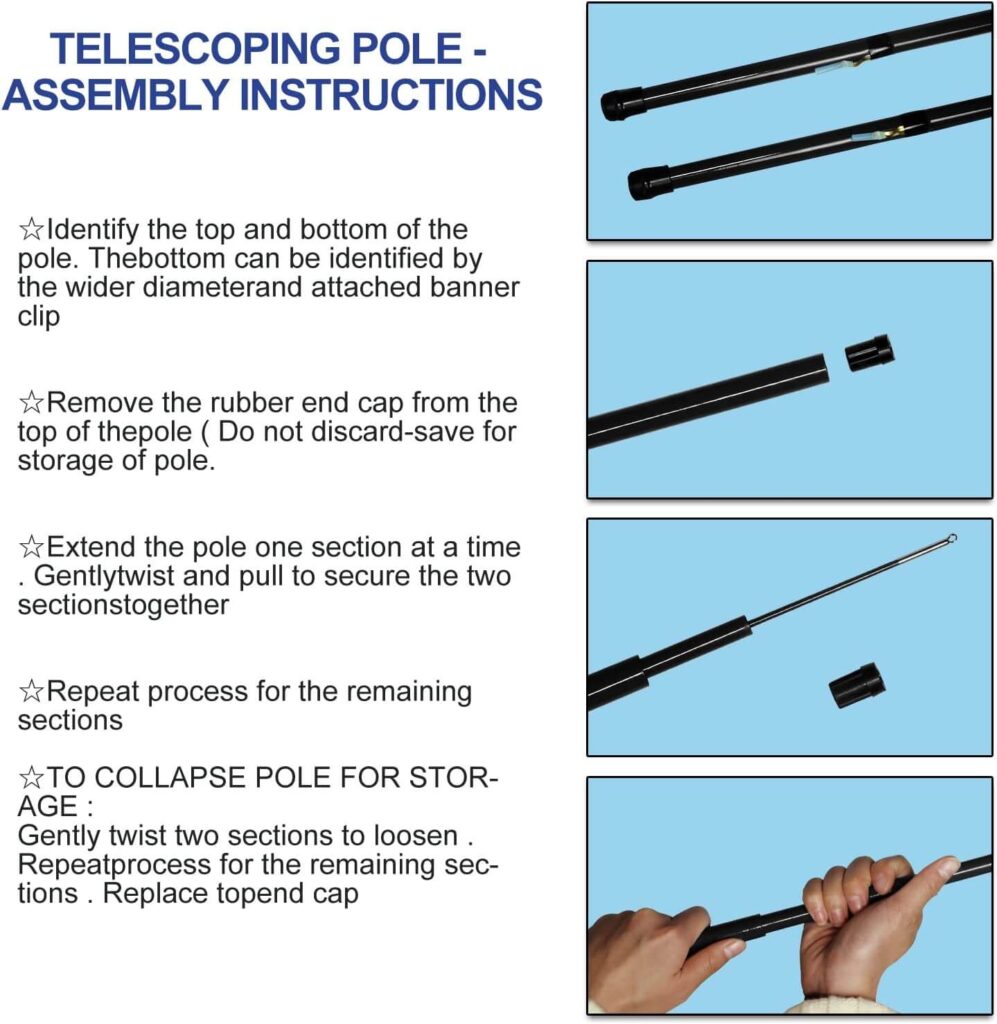 TELESCOPING POLE - ASSEMBLY INSTRUCTIONS

☆Identify the top and bottom of the pole. Thebottom can be identified by the wider diameterand attached banner clip

☆Remove the rubber end cap from the top of thepole ( Do not discard-save for storage of pole.

☆Extend the pole one section at a time . Gentlytwist and pull to secure the two sectionstogether

☆Repeat process for the remaining sections

☆TO COLLAPSE POLE FOR STORAGE :
Gently twist two sections to loosen . Repeatprocess for the remaining sections . Replace topend cap