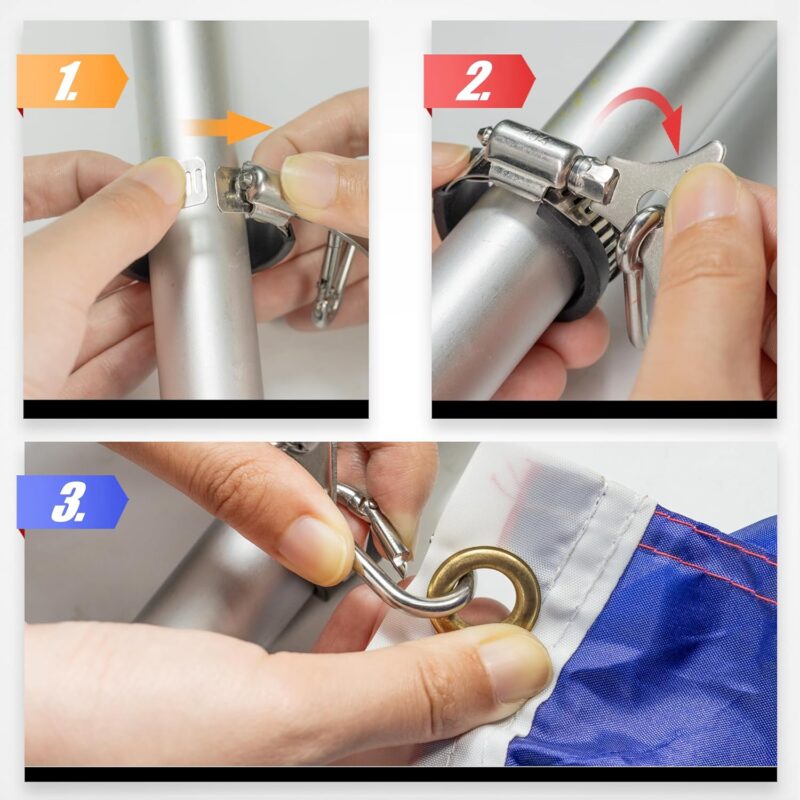 1.

2.

3.