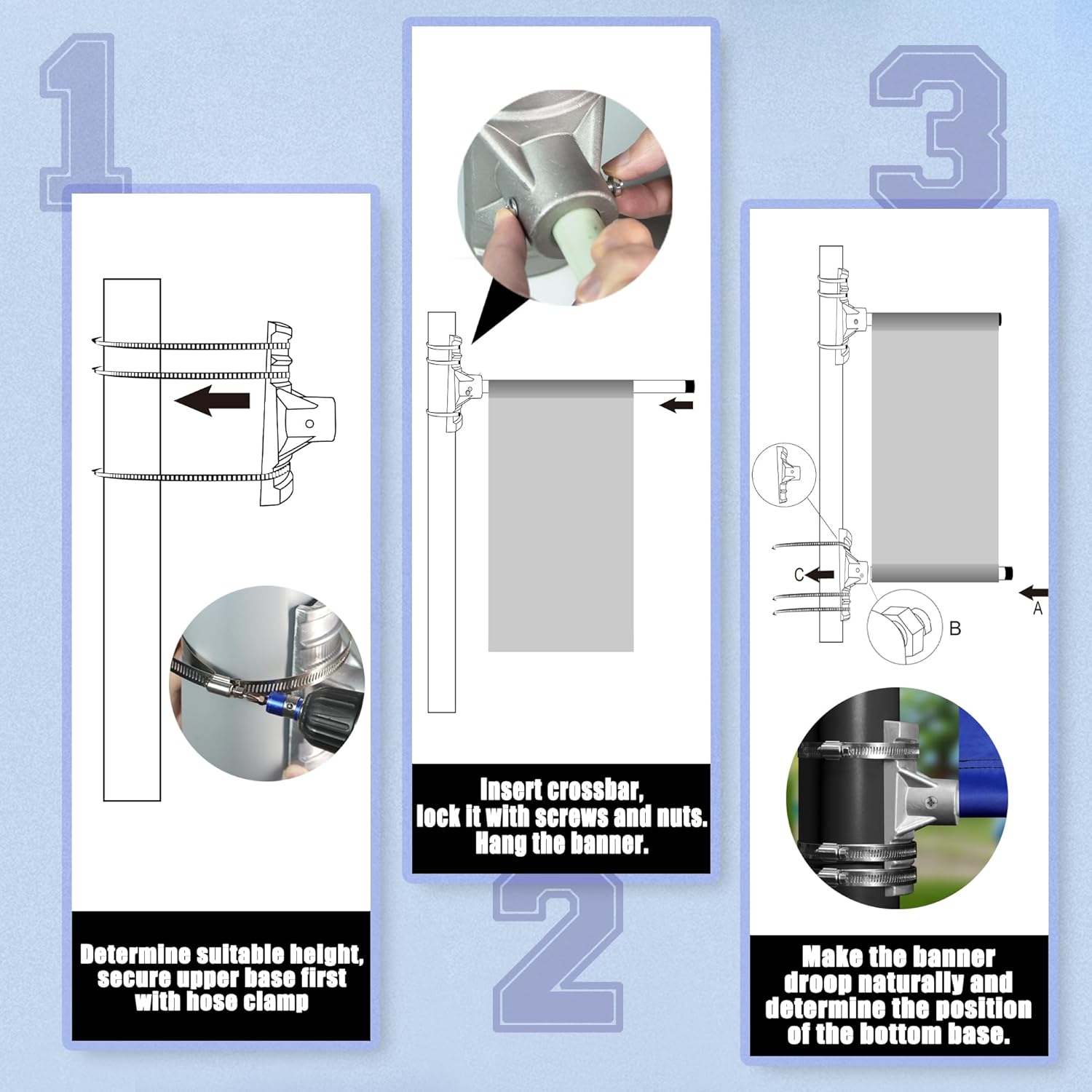 1

Determine suitable height, secure upper base first with hose clamp

Insert crossbar, lock it with screws and nuts. Hang the banner.

2

3

C

A

B

Make the banner droop naturally and determine the position of the bottom base.