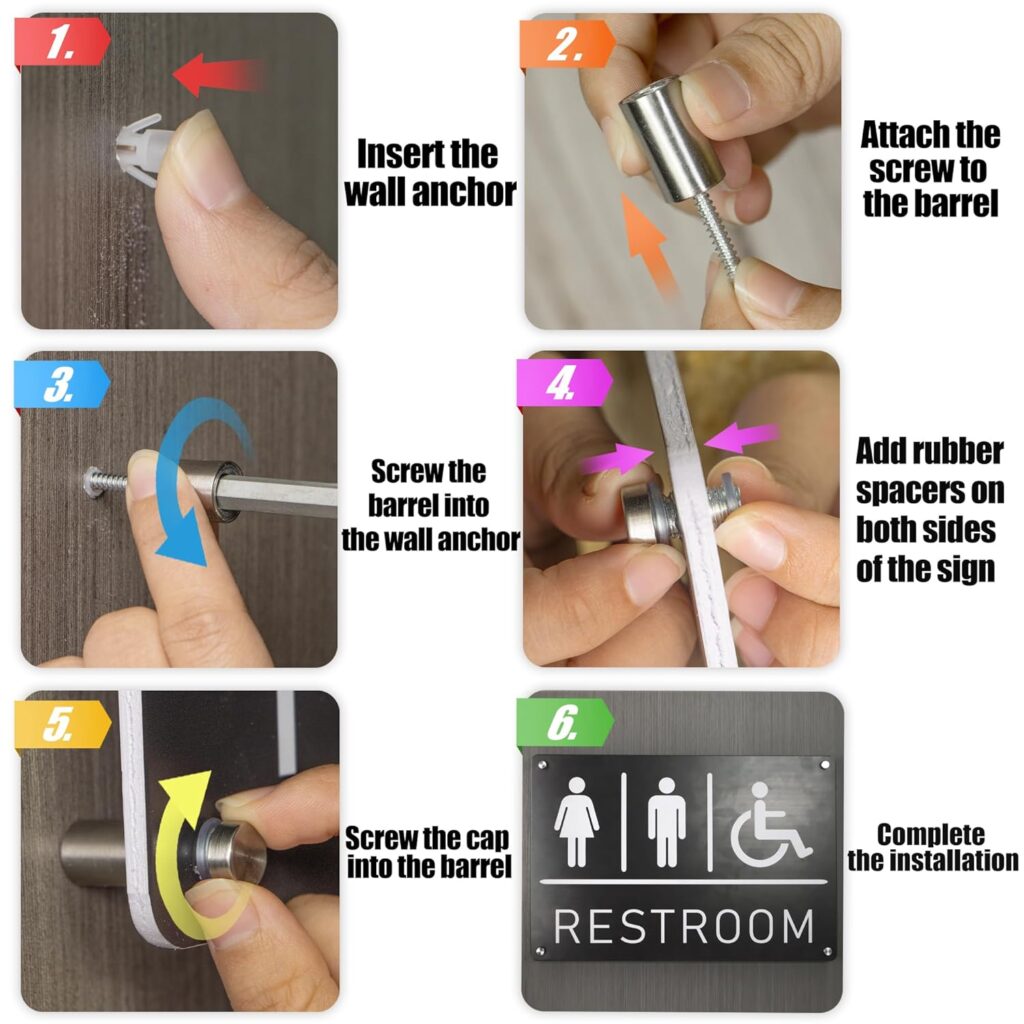 1.

Insert the wall anchor

2.

Attach the screw to the barrel

3.

Screw the barrel into the wall anchor

4.

Add rubber spacers on both sides of the sign

5.

Screw the cap into the barrel

6.

RESTROOM

Complete the installation